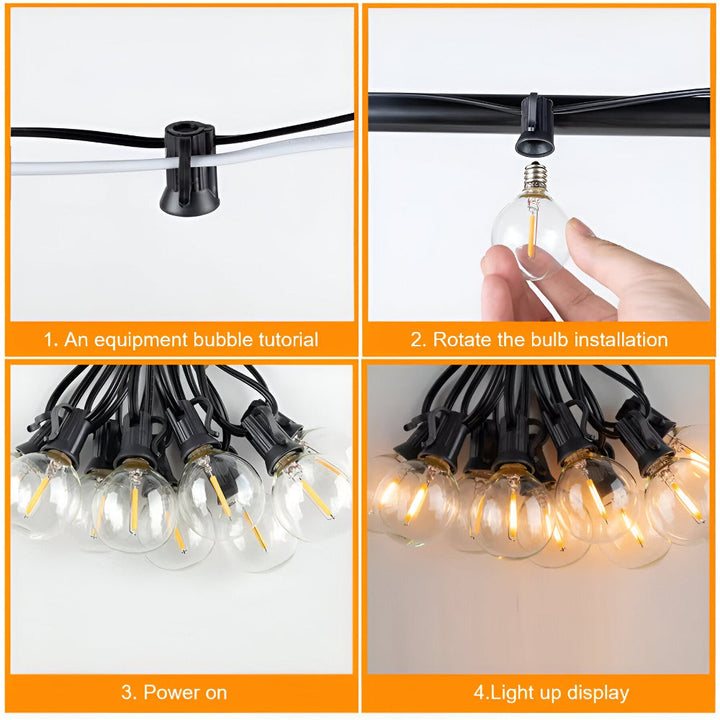 1. An equipment bubble tutorial

2. Rotate the bulb installation

3. Power on

4.Light up display