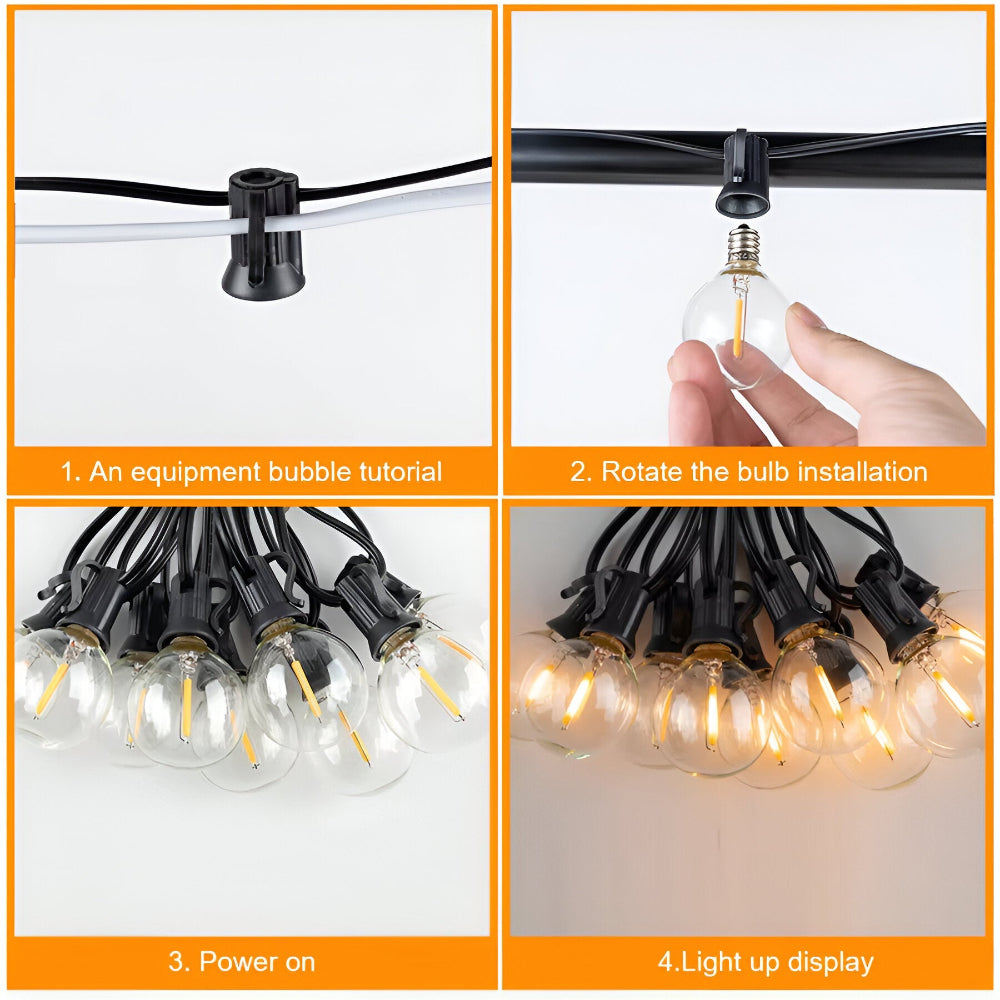 1. An equipment bubble tutorial

2. Rotate the bulb installation

3. Power on

4.Light up display